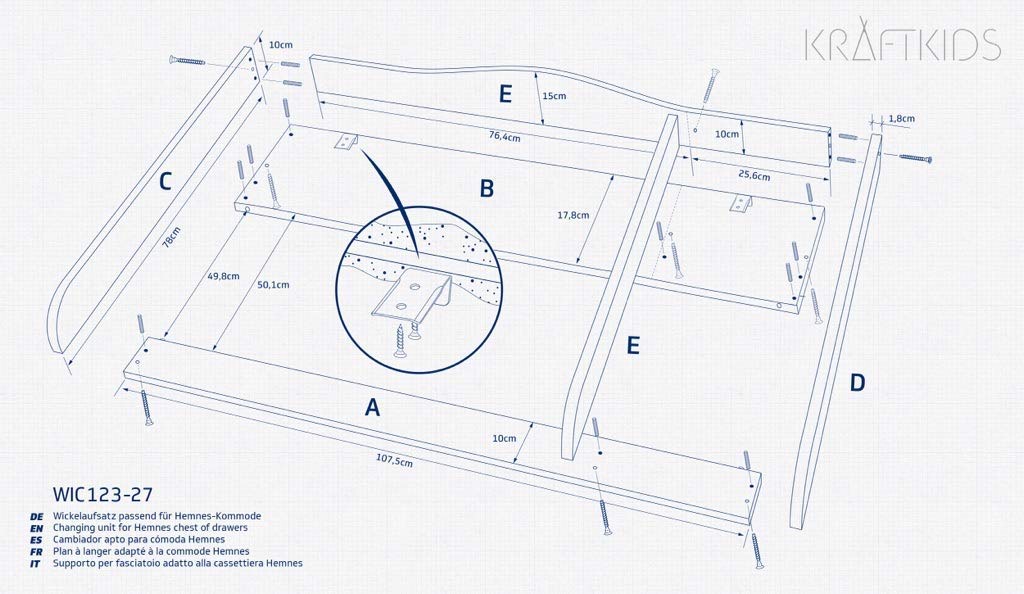 KRAFTKIDS

10cm

E

15cm

76,4cm

10cm

1,8cm

25,6cm

C

B

17,8cm

78cm

49,8cm

50,1cm

E

D

A

10cm

107,5cm

WIC123-27

DE Wickelaufsatz passend für Hemnes-Kommode
EN Changing unit for Hemnes chest of drawers
ES Cambiador apto para cómoda Hemnes
FR Plan à langer adapté à la commode Hemnes
IT Supporto per fasciatoio adatto alla cassettiera Hemnes